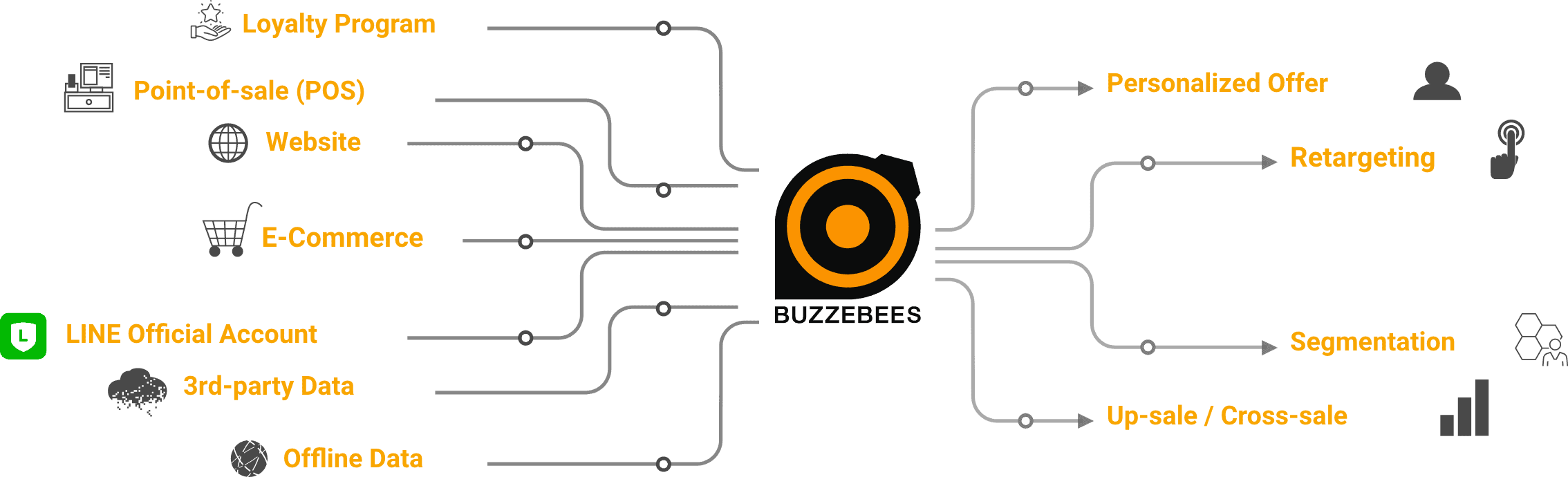 Loyalty Program

Point-of-sale (POS)

Website

E-Commerce

L

LINE Official Account

3rd-party Data

Offline Data

BUZZEBEES

Personalized Offer

Retargeting

Segmentation

Up-sale / Cross-sale